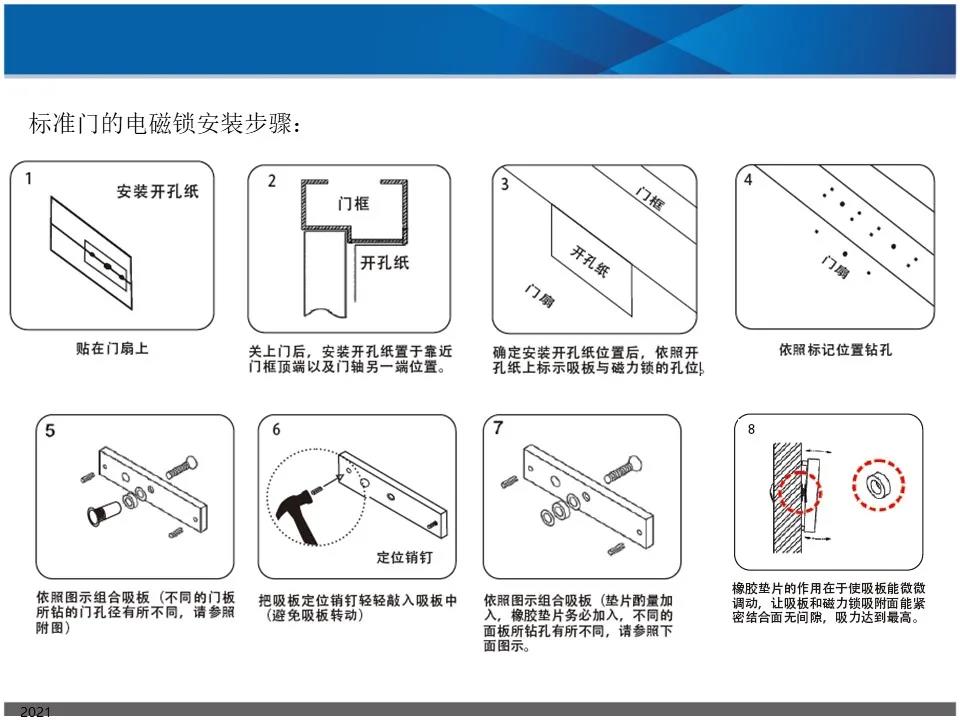 标准门的电磁锁安装步骤：

1
安装开孔纸

贴在门扇上

2
门框
开孔纸

关上门后，安装开孔纸置于靠近门框顶端以及门轴另一端位置。

3
门框
开孔纸
门扇

确定安装开孔纸位置后，依照开孔纸上标示吸板与磁力锁的孔位。

4
门扇

依照标记位置钻孔

5

依照图示组合吸板（不同的门板所钻的门孔径有所不同，请参照附图）

6
定位销钉

把吸板定位销钉轻轻敲入吸板中（避免吸板转动）

7

依照图示组合吸板（垫片酌量加入，橡胶垫片务必加入，不同的面板所钻孔有所不同，请参照下面图示。

8

橡胶垫片的作用在于使吸板能微微调动，让吸板和磁力锁吸附面能紧密结合面无间隙，吸力达到最高。

2021